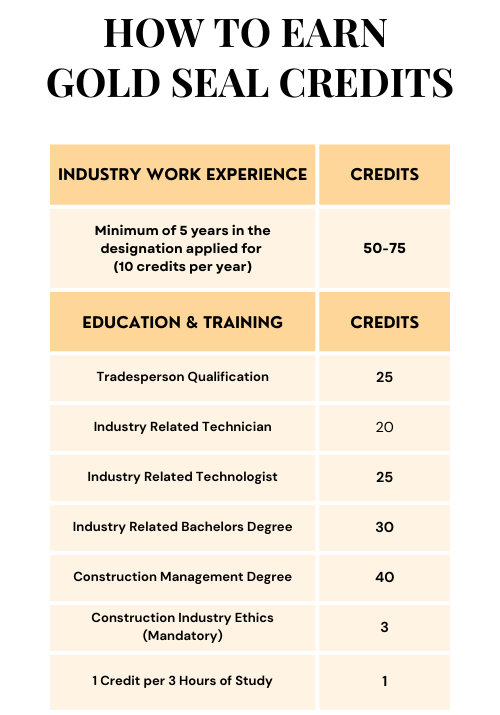 HOW TO EARN
GOLD SEAL CREDITS

| INDUSTRY WORK EXPERIENCE | CREDITS |
|---|---|
| Minimum of 5 years in the designation applied for (10 credits per year) | 50-75 |
| EDUCATION & TRAINING | CREDITS |
| Tradesperson Qualification | 25 |
| Industry Related Technician | 20 |
| Industry Related Technologist | 25 |
| Industry Related Bachelors Degree | 30 |
| Construction Management Degree | 40 |
| Construction Industry Ethics (Mandatory) | 3 |
| 1 Credit per 3 Hours of Study | 1 |