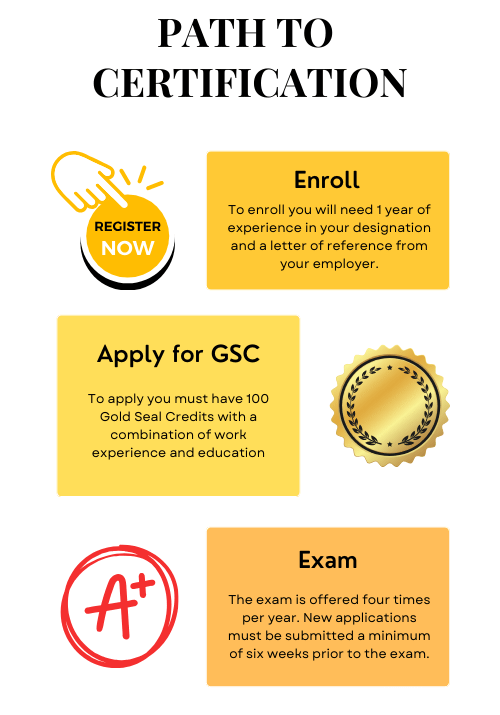 PATH TO CERTIFICATION

REGISTER NOW

Enroll

To enroll you will need 1 year of experience in your designation and a letter of reference from your employer.

Apply for GSC

To apply you must have 100 Gold Seal Credits with a combination of work experience and education

A+

Exam

The exam is offered four times per year. New applications must be submitted a minimum of six weeks prior to the exam.